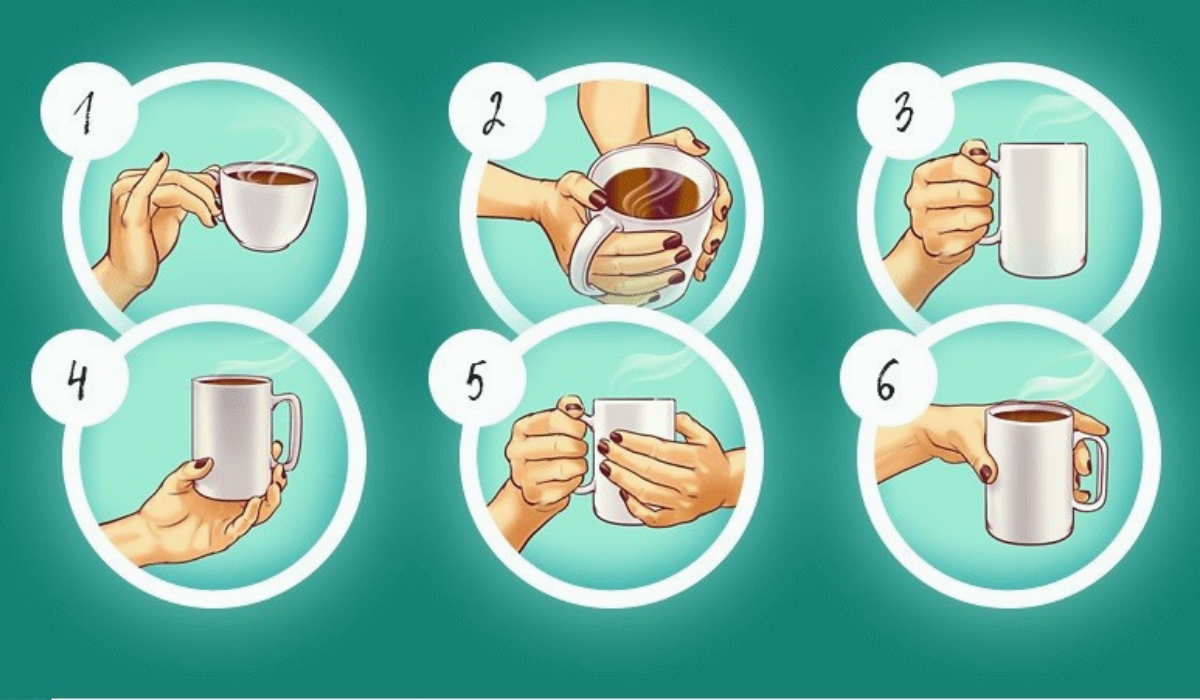 1
2
3
4
5
6